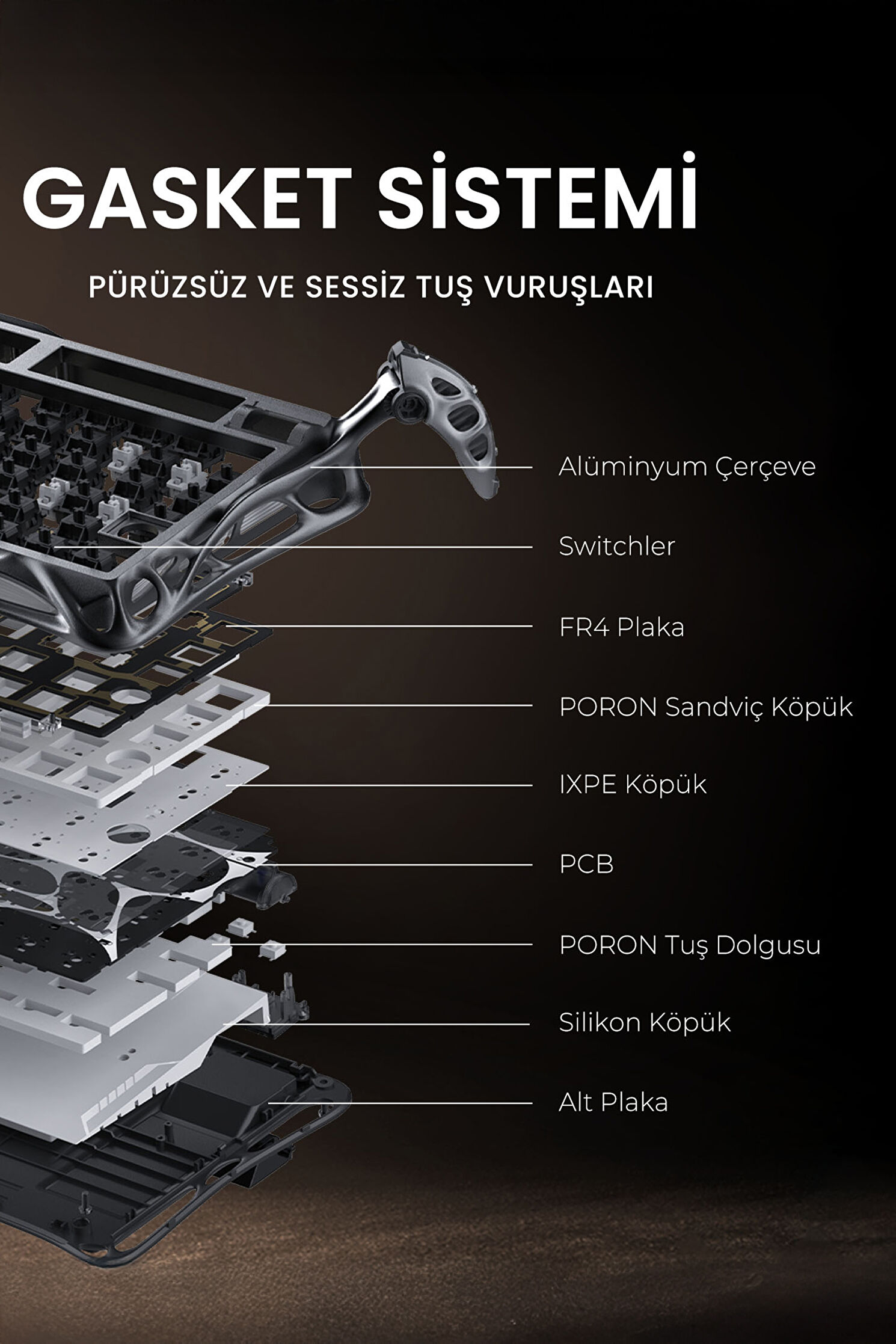 GASKET SİSTEMİ

PÜRÜZSÜZ VE SESSİZ TUŞ VURUŞLARI

Alüminyum Çerçeve

Switchler

FR4 Plaka

PORON Sandviç Köpük

IXPE Köpük

PCB

PORON Tuş Dolgusu

Silikon Köpük

Alt Plaka