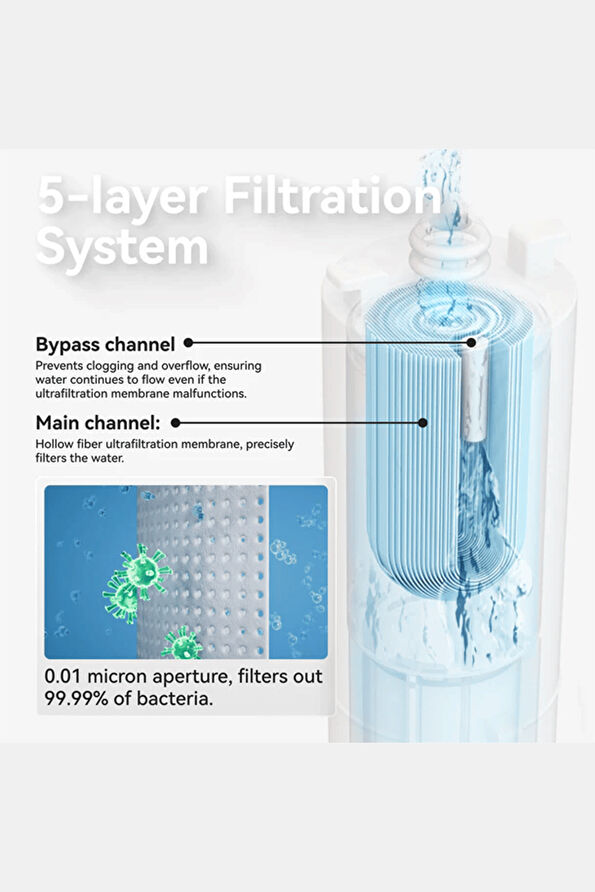 5-layer Filtration System

Bypass channel
Prevents clogging and overflow, ensuring water continues to flow even if the ultrafiltration membrane malfunctions.

Main channel:
Hollow fiber ultrafiltration membrane, precisely filters the water.

0.01 micron aperture, filters out 99.99% of bacteria.