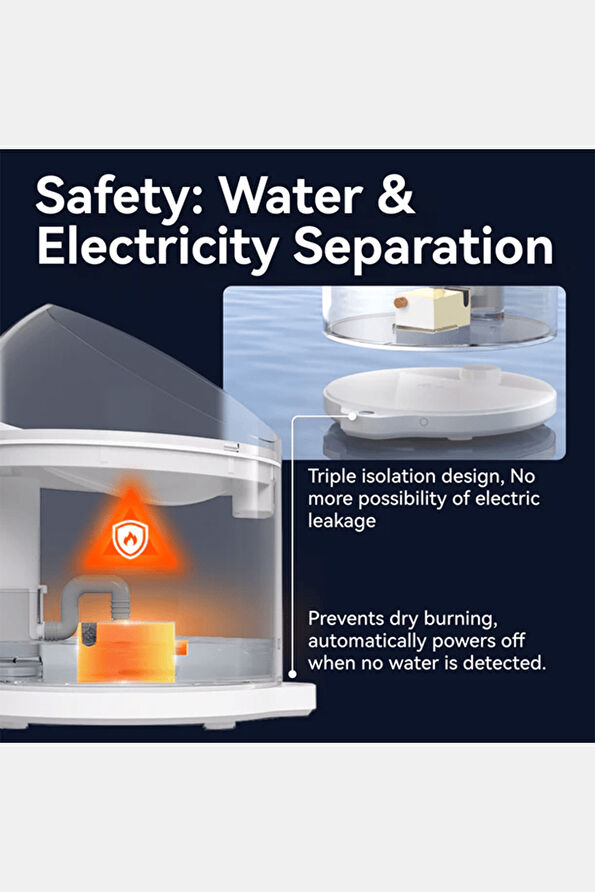 Safety: Water & Electricity Separation

Triple isolation design, No more possibility of electric leakage

Prevents dry burning, automatically powers off when no water is detected.