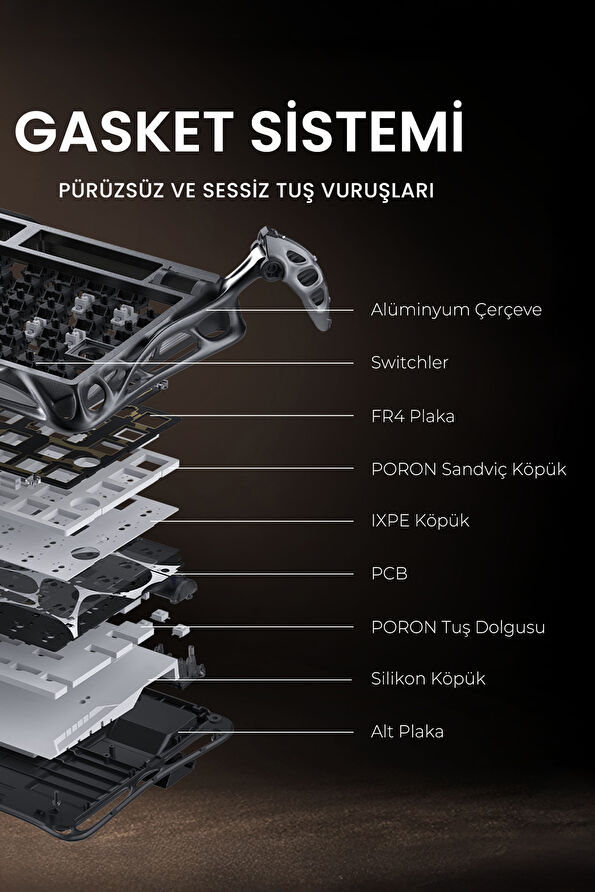 GASKET SİSTEMİ

PÜRÜZSÜZ VE SESSİZ TUŞ VURUŞLARI

Alüminyum Çerçeve

Switchler

FR4 Plaka

PORON Sandviç Köpük

IXPE Köpük

PCB

PORON Tuş Dolgusu

Silikon Köpük

Alt Plaka