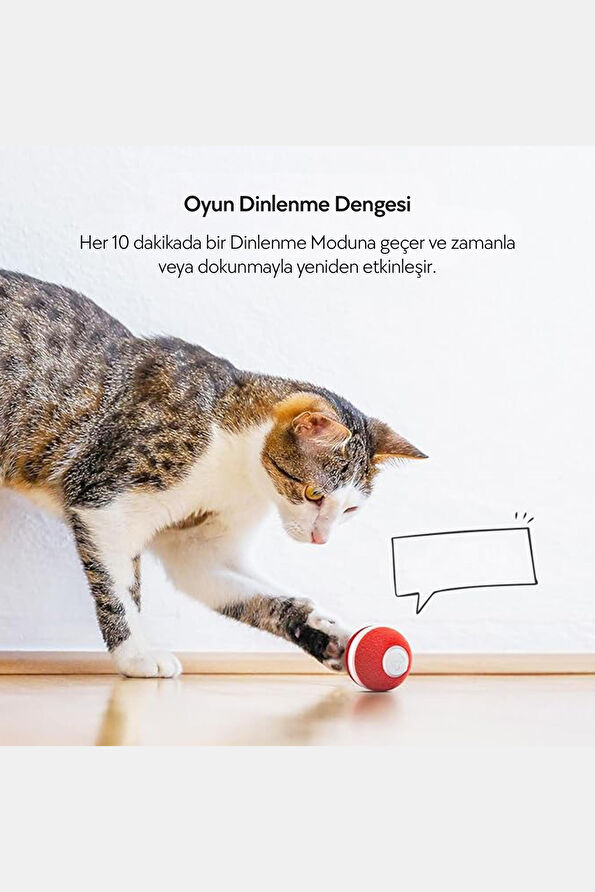 Oyun Dinlenme Dengesi

Her 10 dakikada bir Dinlenme Moduna geçer ve zamanla veya dokunmayla yeniden etkinleşir.